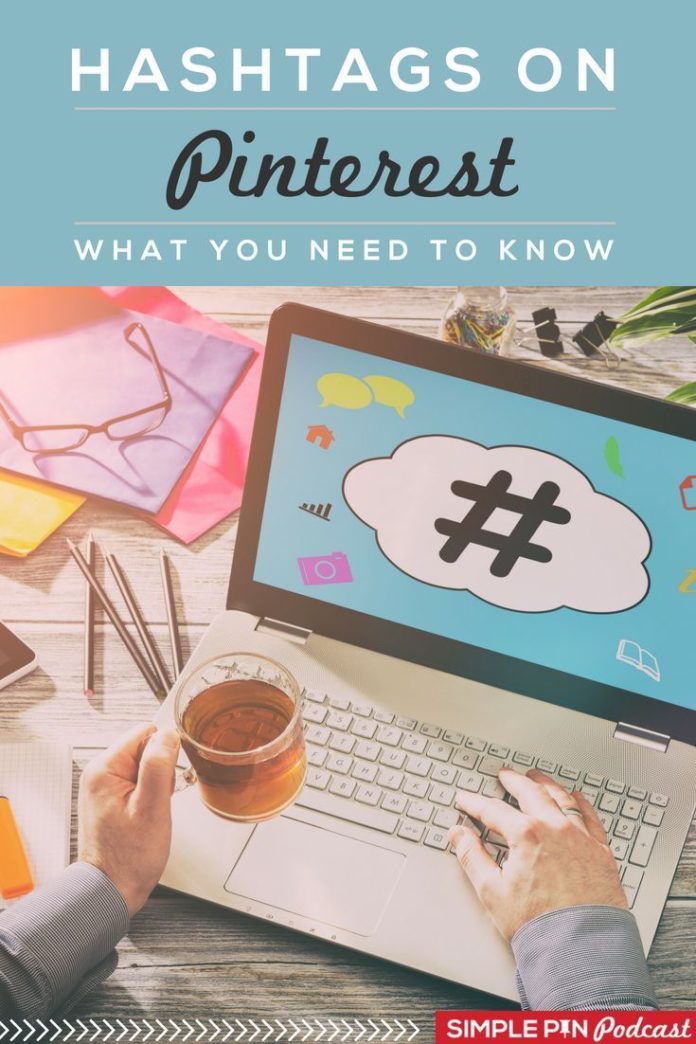 HASHTAGS ON
Pinterest
WHAT YOU NEED TO KNOW

#

SIMPLE PIN Podcast