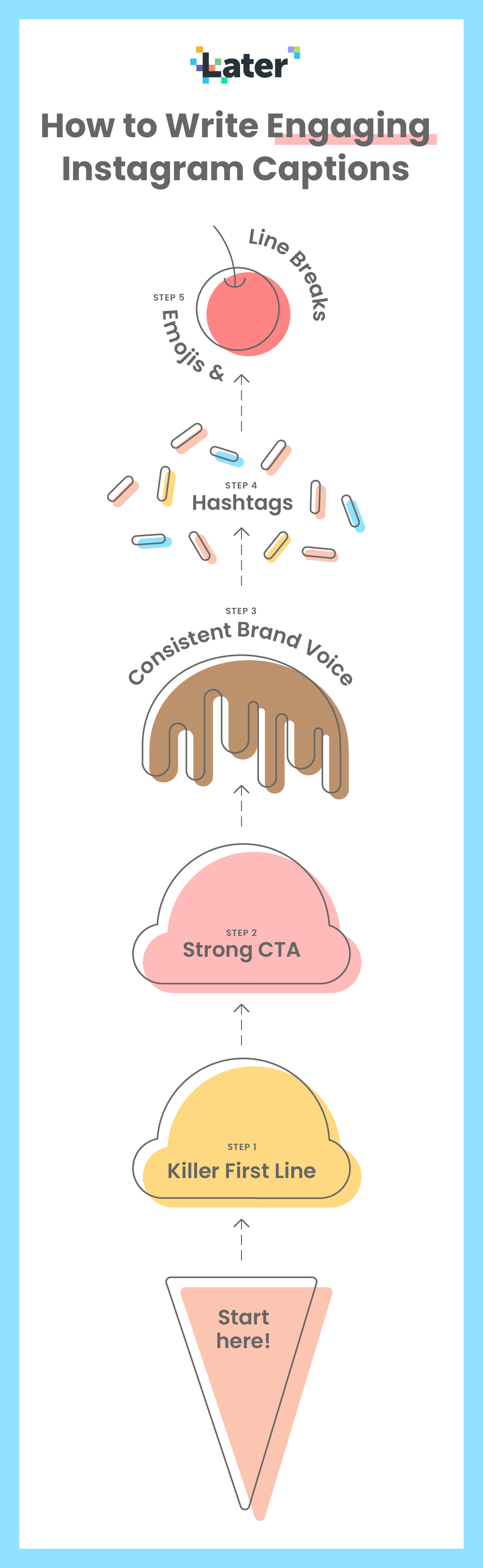 Later

How to Write Engaging Instagram Captions

STEP 5
Emojis & Line Breaks

STEP 4
Hashtags

STEP 3
Consistent Brand Voice

STEP 2
Strong CTA

STEP 1
Killer First Line

Start here!