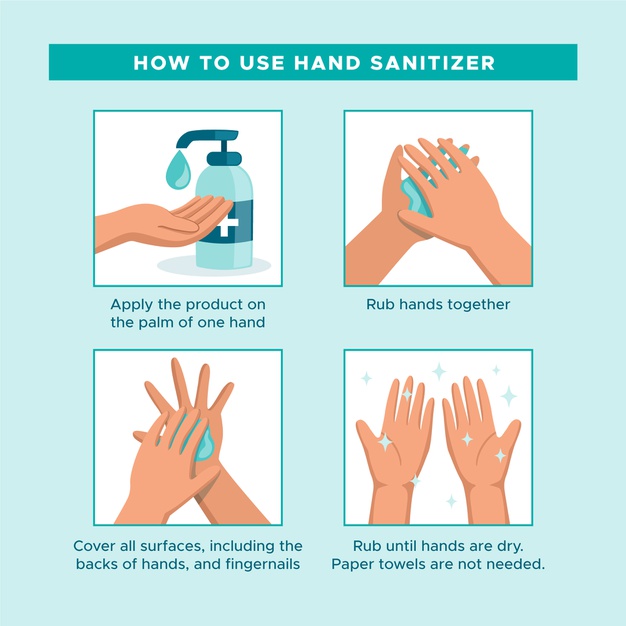 HOW TO USE HAND SANITIZER

Apply the product on the palm of one hand

Rub hands together

Cover all surfaces, including the backs of hands, and fingernails

Rub until hands are dry. Paper towels are not needed.