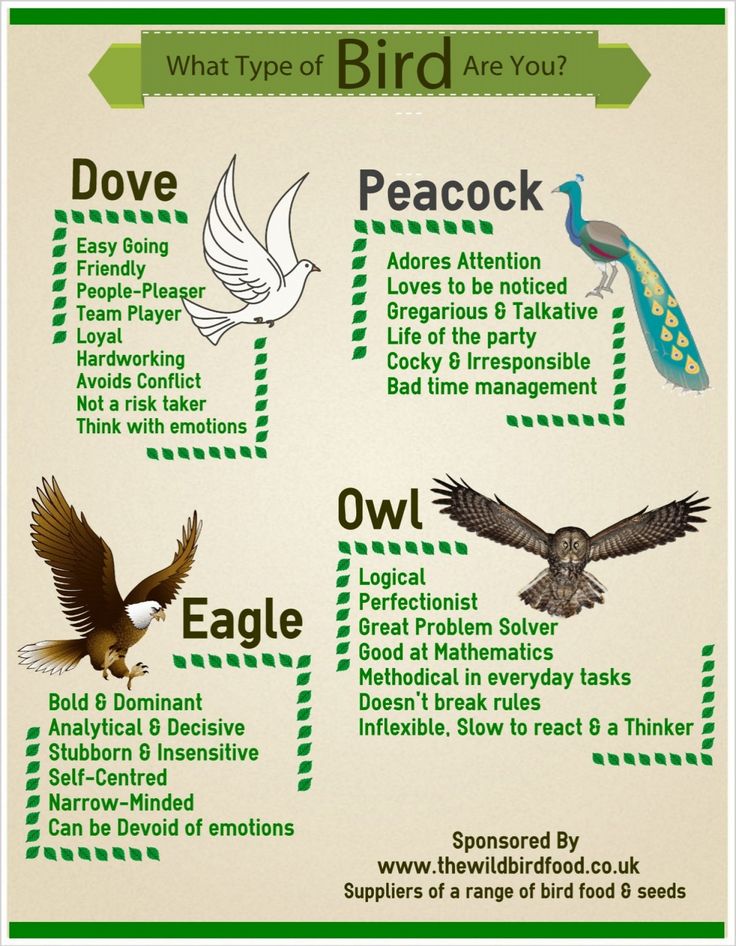 What Type of Bird Are You?

Dove

Easy Going
Friendly
People-Pleaser
Team Player
Loyal
Hardworking
Avoids Conflict
Not a risk taker
Think with emotions

Peacock

Adores Attention
Loves to be noticed
Gregarious & Talkative
Life of the party
Cocky & Irresponsible
Bad time management

Eagle

Bold & Dominant
Analytical & Decisive
Stubborn & Insensitive
Self-Centred
Narrow-Minded
Can be Devoid of emotions

Owl

Logical
Perfectionist
Great Problem Solver
Good at Mathematics
Methodical in everyday tasks
Doesn't break rules
Inflexible, Slow to react & a Thinker

Sponsored By
www.thewildbirdfood.co.uk
Suppliers of a range of bird food & seeds