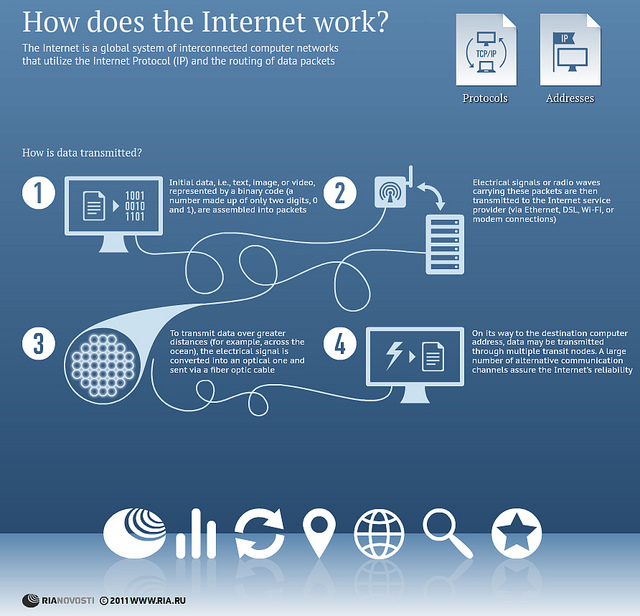 How does the Internet work?

The Internet is a global system of interconnected computer networks that utilize the Internet Protocol (IP) and the routing of data packets

TCP/IP

Protocols

IP

Addresses

How is data transmitted?

1

1001
0010
1101

Initial data, i.e., text, image, or video, represented by a binary code (a number made up of only two digits, 0 and 1), are assembled into packets

2

Electrical signals or radio waves carrying these packets are then transmitted to the Internet service provider (via Ethernet, DSL, Wi-Fi, or modem connections)

3

To transmit data over greater distances (for example, across the ocean), the electrical signal is converted into an optical one and sent via a fiber optic cable

4

On its way to the destination computer address, data may be transmitted through multiple transit nodes. A large number of alternative communication channels assure the Internet's reliability

RIANOVOSTI © 2011 WWW.RIA.RU